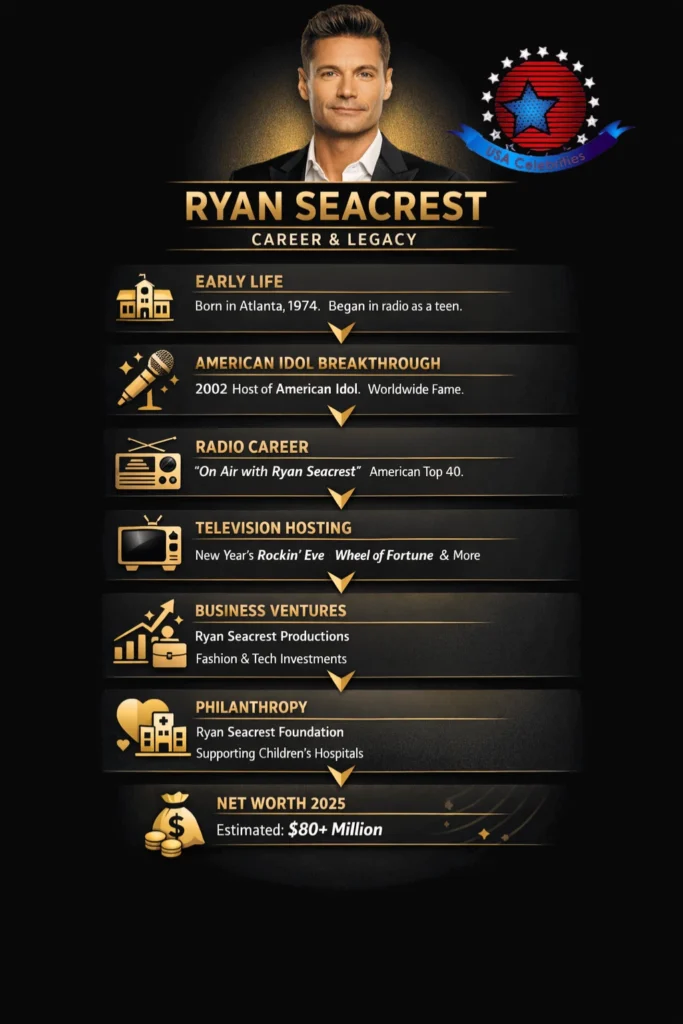 USA Celebrities

RYAN SEACREST
CAREER & LEGACY

EARLY LIFE
Born in Atlanta, 1974. Began in radio as a teen.

AMERICAN IDOL BREAKTHROUGH
2002 Host of American Idol. Worldwide Fame.

RADIO CAREER
"On Air with Ryan Seacrest" American Top 40.

TELEVISION HOSTING
New Year's Rockin' Eve Wheel of Fortune & More

BUSINESS VENTURES
Ryan Seacrest Productions
Fashion & Tech Investments

PHILANTHROPY
Ryan Seacrest Foundation
Supporting Children's Hospitals

NET WORTH 2025
Estimated: $80+ Million