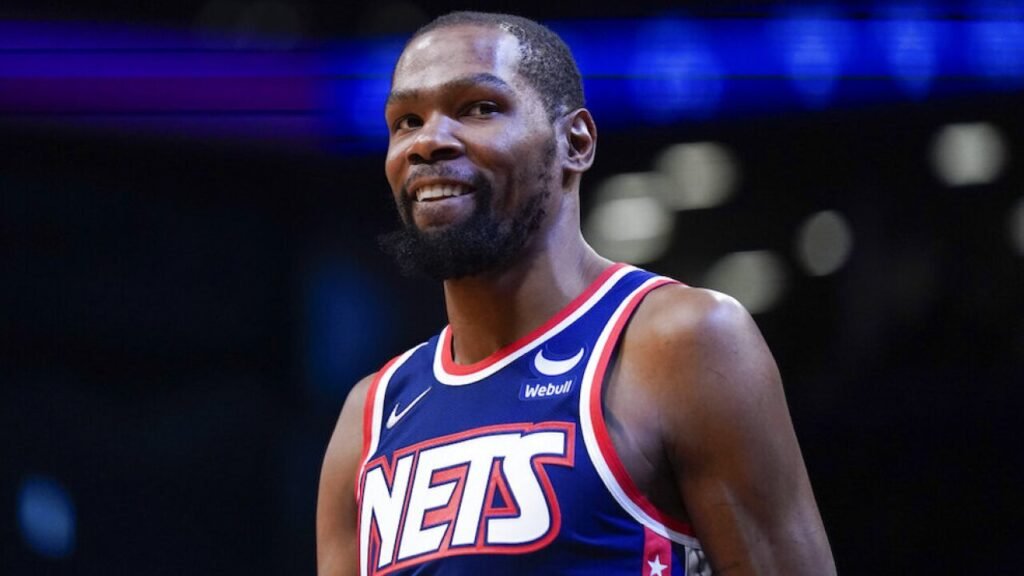 Webull
NETS