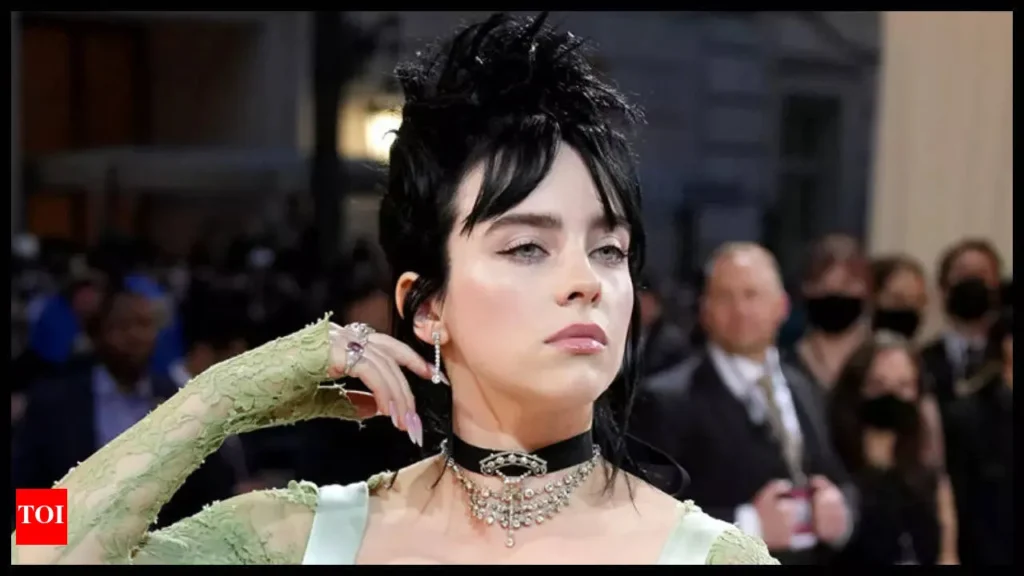 TOI