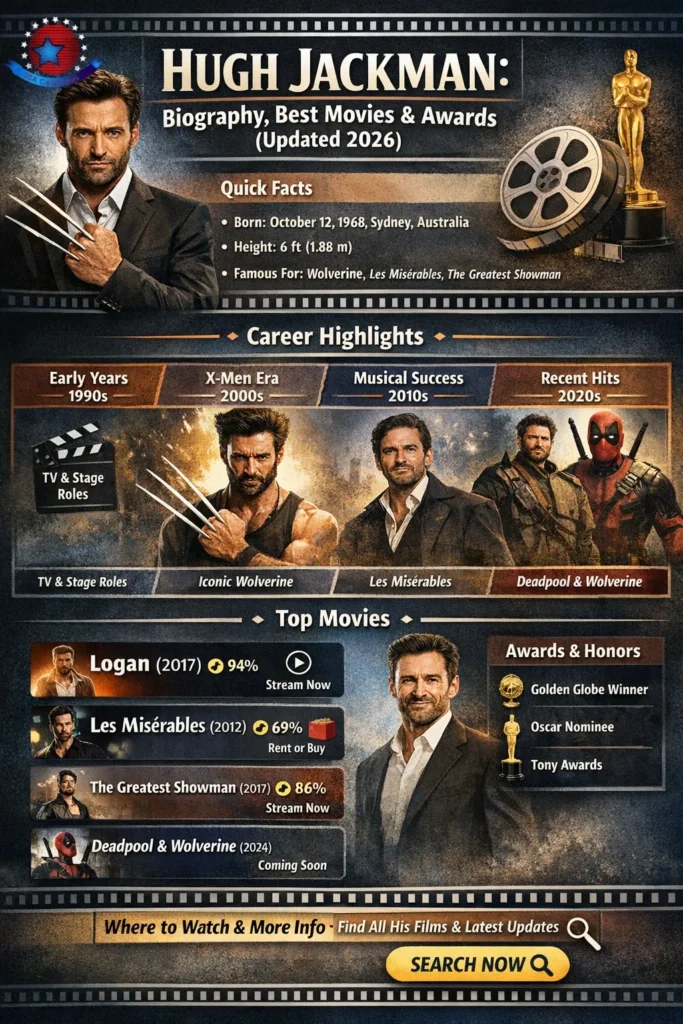 HUGH JACKMAN:
Biography, Best Movies & Awards (Updated 2026)

Quick Facts
• Born: October 12, 1968, Sydney, Australia
• Height: 6 ft (1.88 m)
• Famous For: Wolverine, Les Misérables, The Greatest Showman

Career Highlights

Early Years 1990s
X-Men Era 2000s
Musical Success 2010s
Recent Hits 2020s

TV & Stage Roles

TV & Stage Roles
Iconic Wolverine
Les Misérables
Deadpool & Wolverine

Top Movies

Logan (2017) 94%
Stream Now

Les Misérables (2012) 69%
Rent or Buy

The Greatest Showman (2017) 86%
Stream Now

Deadpool & Wolverine (2024)
Coming Soon

Awards & Honors
Golden Globe Winner
Oscar Nominee
Tony Awards

Where to Watch & More Info · Find All His Films & Latest Updates

SEARCH NOW