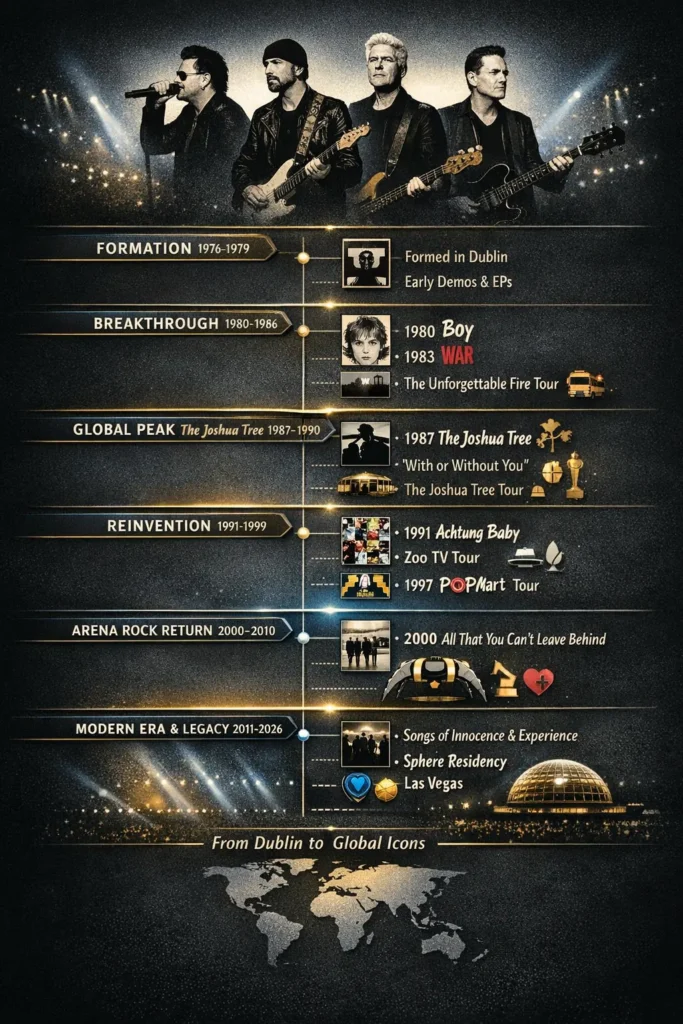 FORMATION 1976–1979

Formed in Dublin
Early Demos & EPs

BREAKTHROUGH 1980–1986

1980 Boy
1983 WAR
The Unforgettable Fire Tour

GLOBAL PEAK The Joshua Tree 1987–1990

1987 The Joshua Tree
"With or Without You"
The Joshua Tree Tour

REINVENTION 1991–1999

1991 Achtung Baby
Zoo TV Tour
1997 POPMart Tour

ARENA ROCK RETURN 2000–2010

2000 All That You Can't Leave Behind

MODERN ERA & LEGACY 2011–2026

Songs of Innocence & Experience
Sphere Residency
Las Vegas

From Dublin to Global Icons