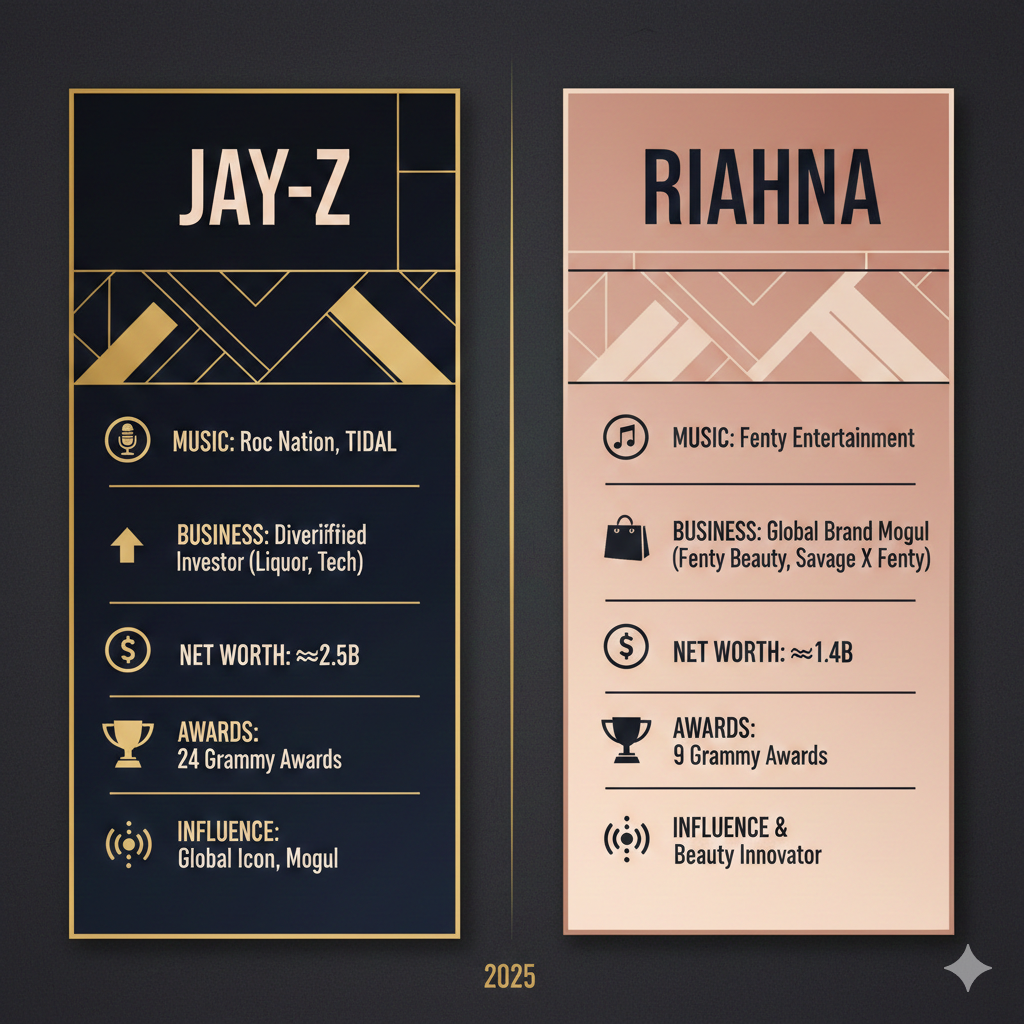 JAY-Z

MUSIC: Roc Nation, TIDAL

BUSINESS: Diveriffied Investor (Liquor, Tech)

NET WORTH: ≈2.5B

AWARDS: 24 Grammy Awards

INFLUENCE: Global Icon, Mogul

RIAHNA

MUSIC: Fenty Entertainment

BUSINESS: Global Brand Mogul (Fenty Beauty, Savage X Fenty)

NET WORTH: ≈1.4B

AWARDS: 9 Grammy Awards

INFLUENCE & Beauty Innovator

2025