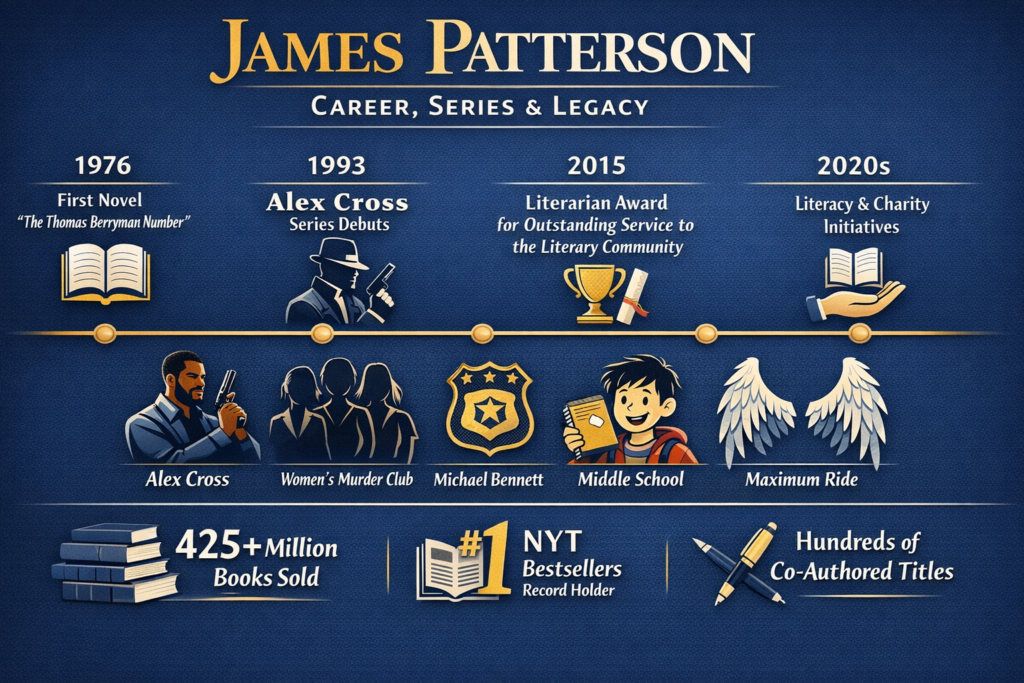 JAMES PATTERSON

CAREER, SERIES & LEGACY

1976
First Novel
"The Thomas Berryman Number"

1993
Alex Cross
Series Debuts

2015
Literarian Award
for Outstanding Service to the Literary Community

2020s
Literacy & Charity Initiatives

Alex Cross

Women's Murder Club

Michael Bennett

Middle School

Maximum Ride

425+ Million Books Sold

#1 NYT Bestsellers Record Holder

Hundreds of Co-Authored Titles