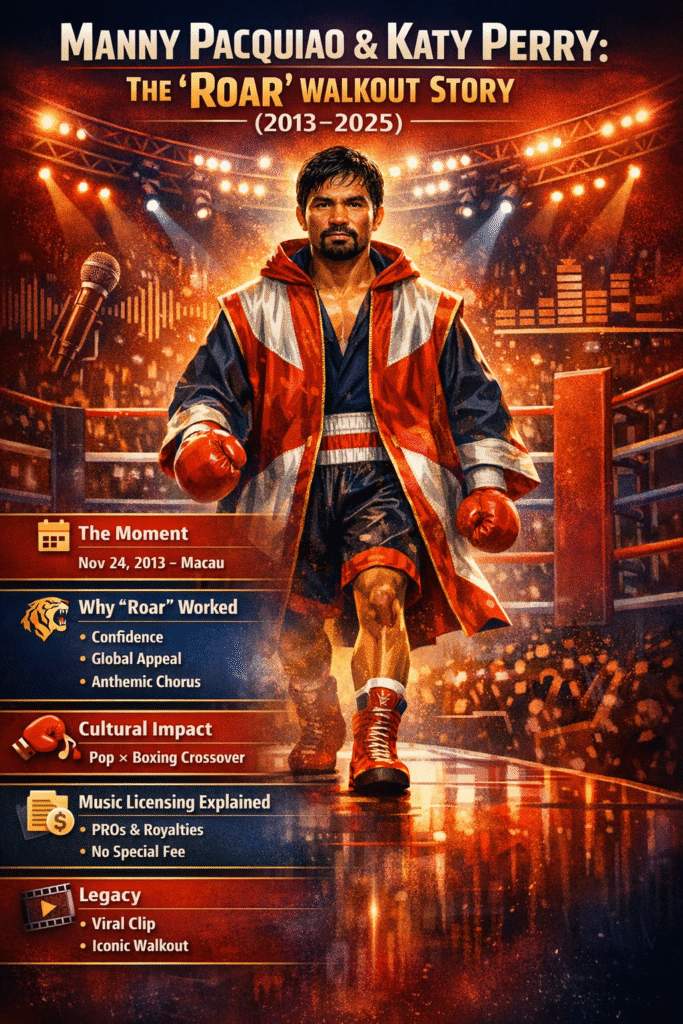 MANNY PACQUIAO & KATY PERRY:
THE 'ROAR' WALKOUT STORY
(2013–2025)

The Moment
Nov 24, 2013 – Macau

Why "Roar" Worked
• Confidence
• Global Appeal
• Anthemic Chorus

Cultural Impact
Pop × Boxing Crossover

Music Licensing Explained
• PROs & Royalties
• No Special Fee

Legacy
• Viral Clip
• Iconic Walkout