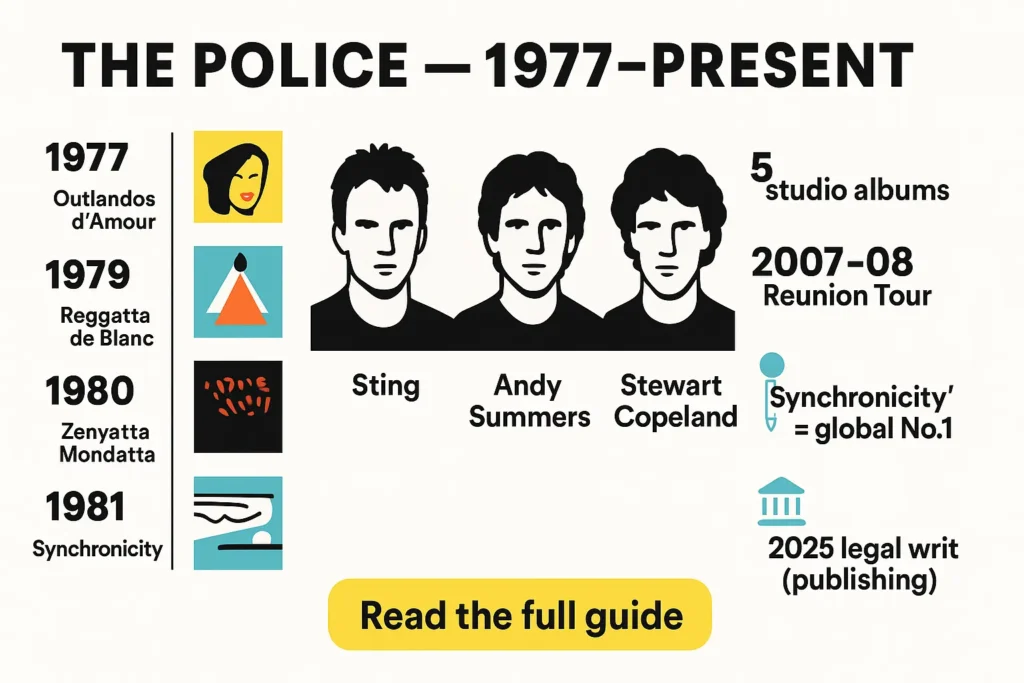 THE POLICE — 1977–PRESENT

1977
Outlandos d'Amour

1979
Reggatta de Blanc

1980
Zenyatta Mondatta

1981
Synchronicity

Sting

Andy Summers

Stewart Copeland

5 studio albums

2007–08
Reunion Tour

Synchronicity'
= global No.1

2025 legal writ
(publishing)

Read the full guide