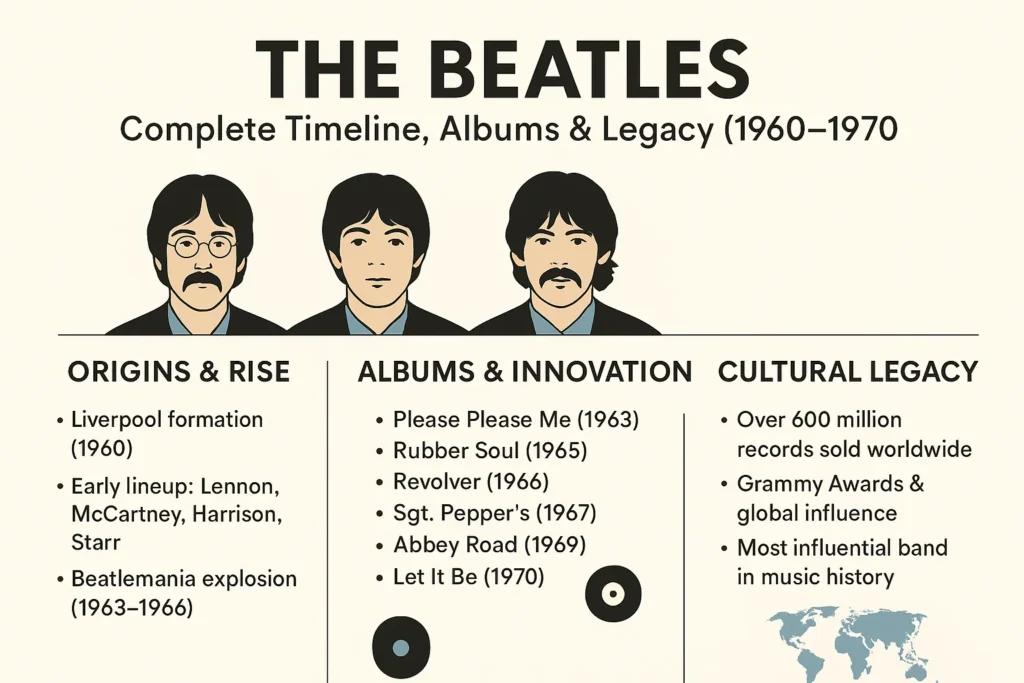 THE BEATLES

Complete Timeline, Albums & Legacy (1960–1970

ORIGINS & RISE

• Liverpool formation (1960)

• Early lineup: Lennon, McCartney, Harrison, Starr

• Beatlemania explosion (1963–1966)

ALBUMS & INNOVATION

• Please Please Me (1963)
• Rubber Soul (1965)
• Revolver (1966)
• Sgt. Pepper's (1967)
• Abbey Road (1969)
• Let It Be (1970)

CULTURAL LEGACY

• Over 600 million records sold worldwide

• Grammy Awards & global influence

• Most influential band in music history