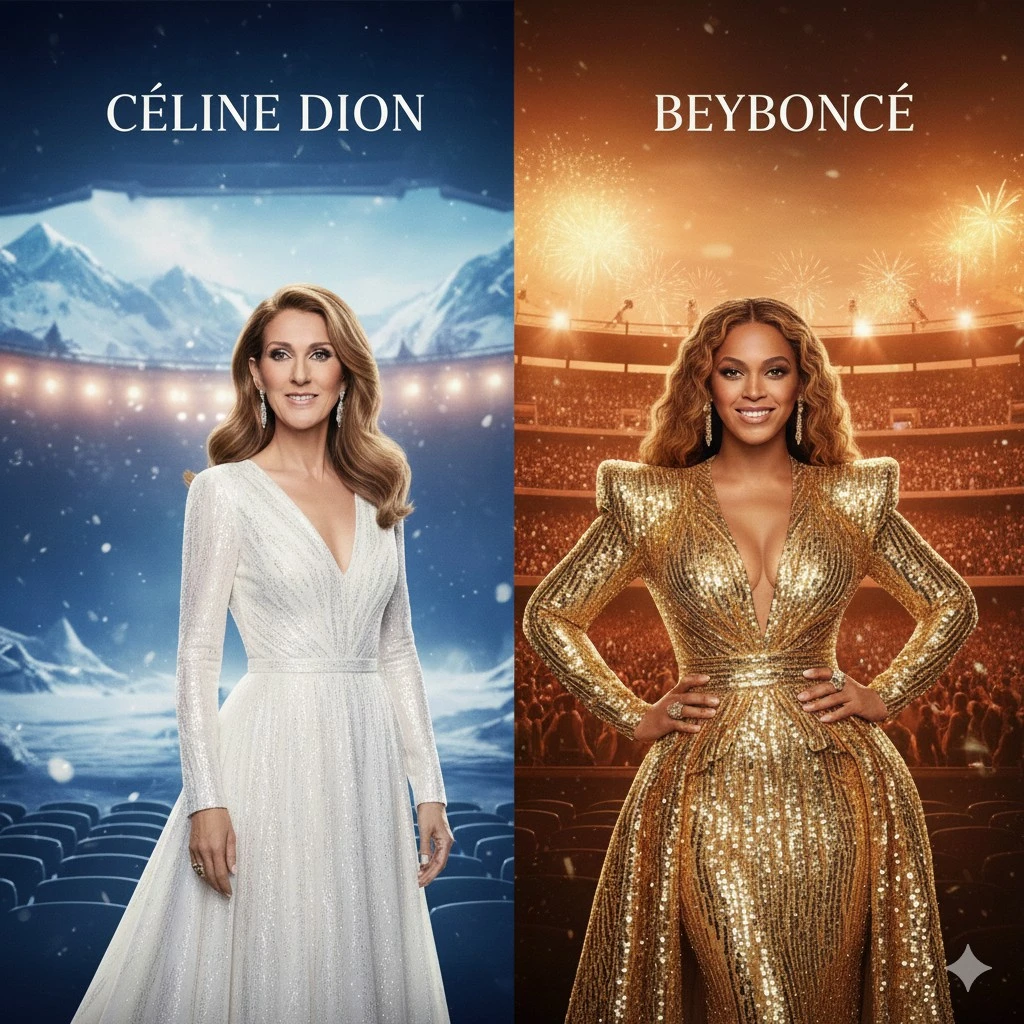 CÉLINE DION

BEYBONCÉ